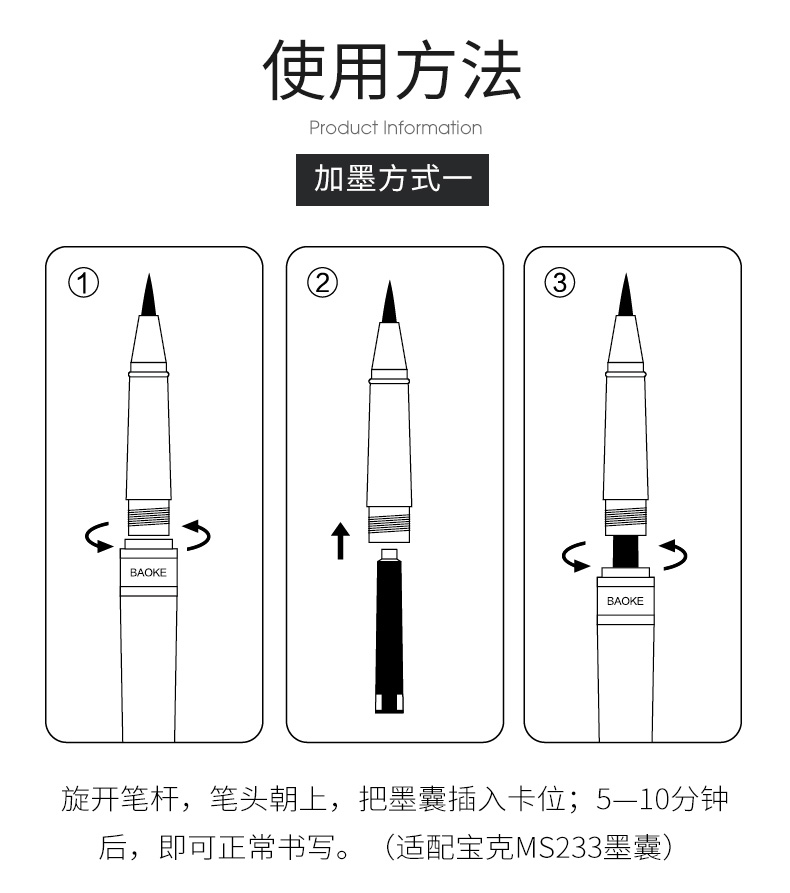 使用方法

Product Information

加墨方式一

①

BAOKE

②

③

BAOKE

旋开笔杆，笔头朝上，把墨囊插入卡位；5—10分钟后，即可正常书写。（适配宝克MS233墨囊）