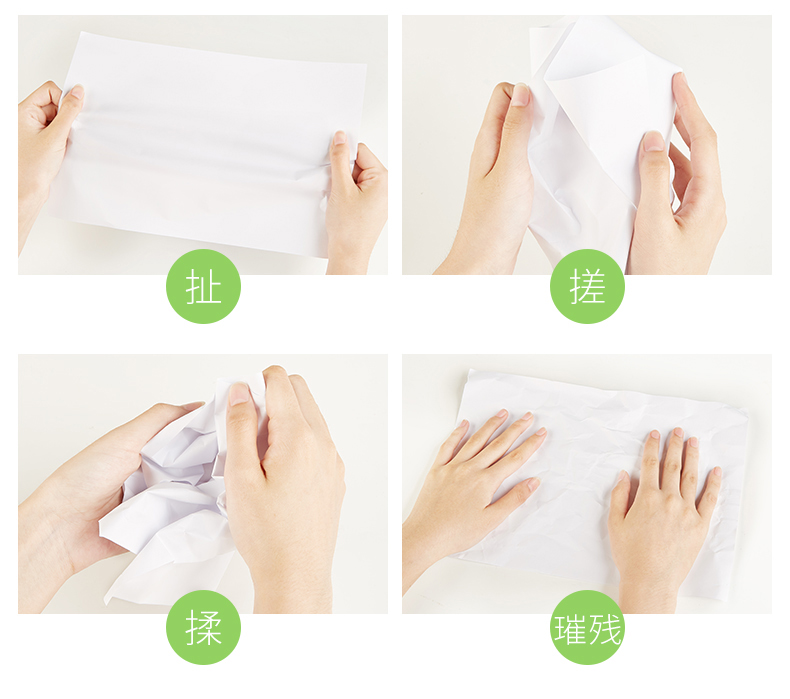 扯

搓

揉

璀残