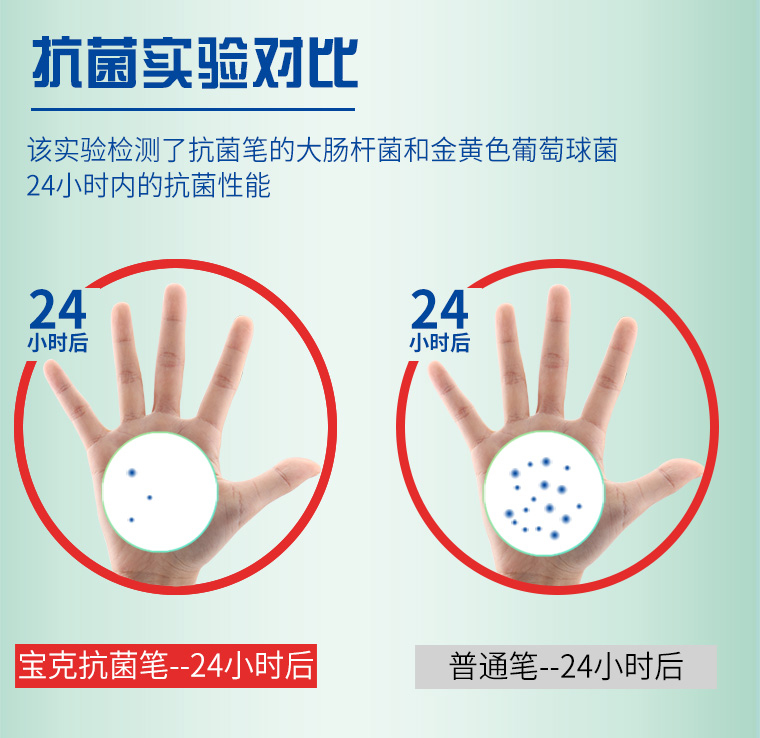 抗菌实验对比

该实验检测了抗菌笔的大肠杆菌和金黄色葡萄球菌24小时内的抗菌性能

24
小时后

24
小时后

宝克抗菌笔--24小时后

普通笔--24小时后