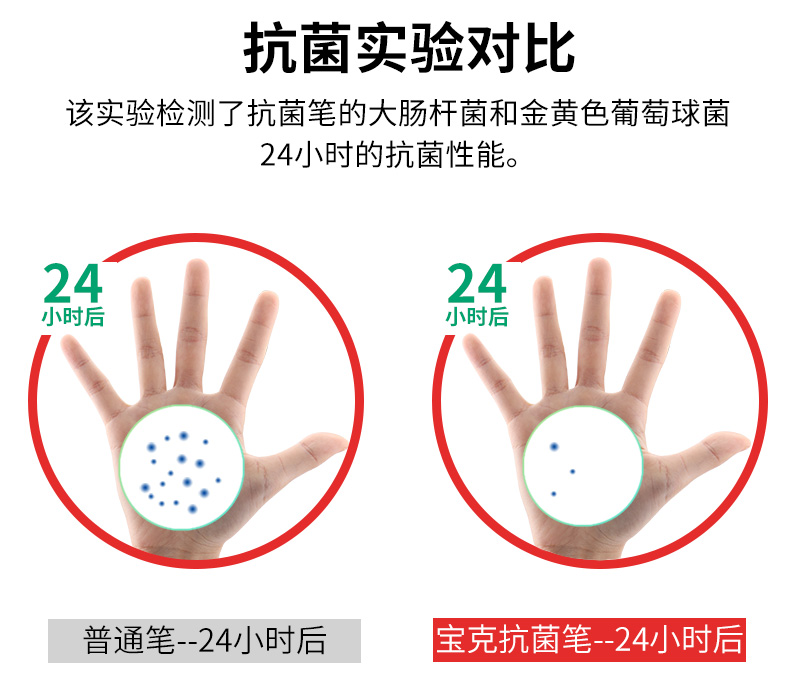 抗菌实验对比

该实验检测了抗菌笔的大肠杆菌和金黄色葡萄球菌24小时的抗菌性能。

24
小时后

24
小时后

普通笔--24小时后

宝克抗菌笔--24小时后