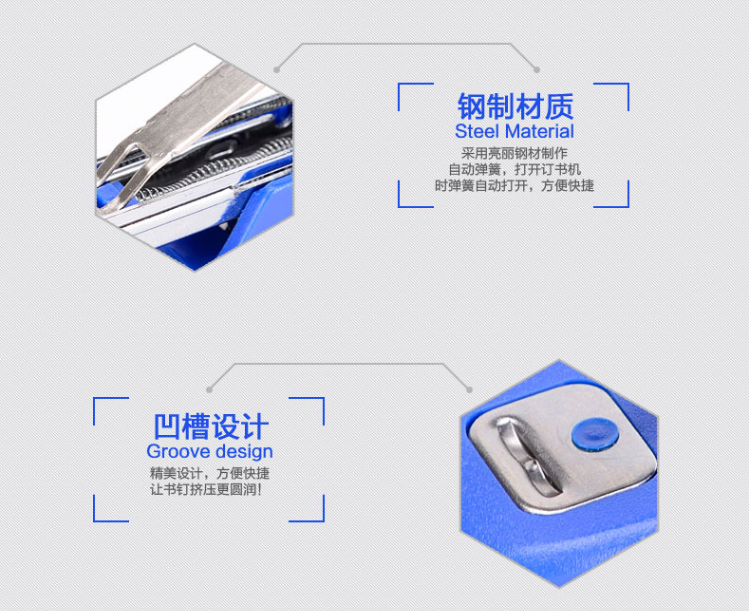 钢制材质
Steel Material
采用亮丽钢材制作
自动弹簧，打开订书机
时弹簧自动打开，方便快捷

凹槽设计
Groove design
精美设计，方便快捷
让书钉挤压更圆润!