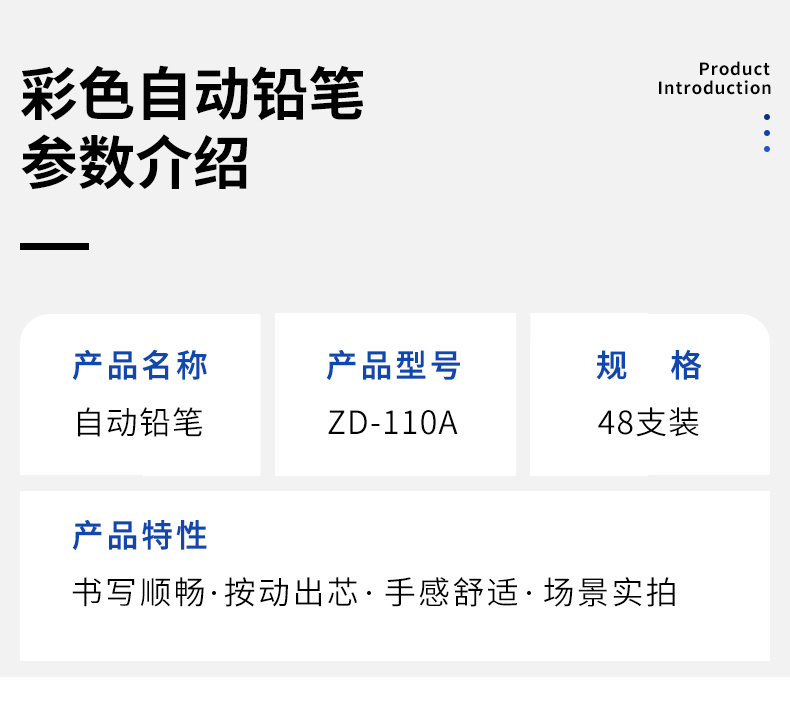 彩色自动铅笔
参数介绍

Product
Introduction

产品名称
自动铅笔

产品型号
ZD-110A

规 格
48支装

产品特性
书写顺畅·按动出芯·手感舒适·场景实拍